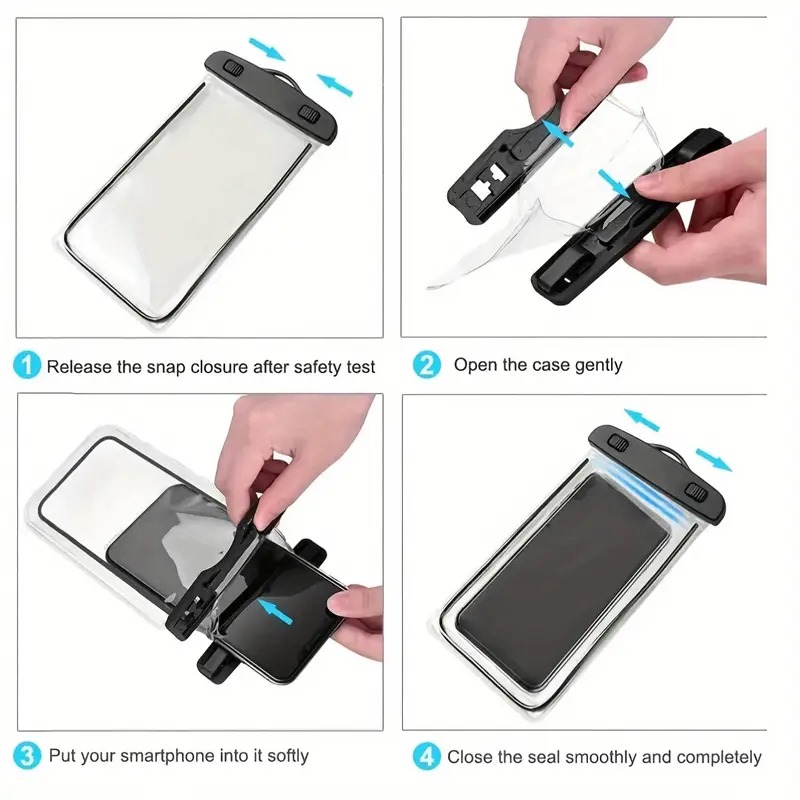 1 Release the snap closure after safety test

2 Open the case gently

3 Put your smartphone into it softly

4 Close the seal smoothly and completely