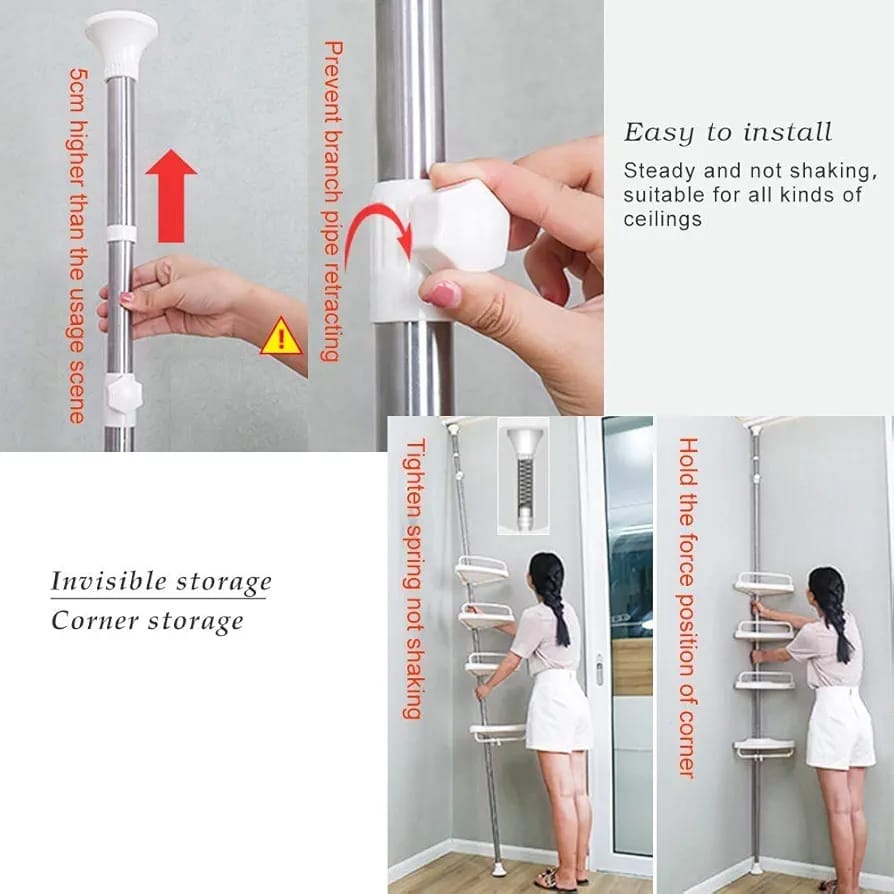 5cm higher than the usage scene

Prevent branch pipe retracting

Easy to install

Steady and not shaking, suitable for all kinds of ceilings

Invisible storage

Corner storage

Tighten spring not shaking

Hold the force position of corner