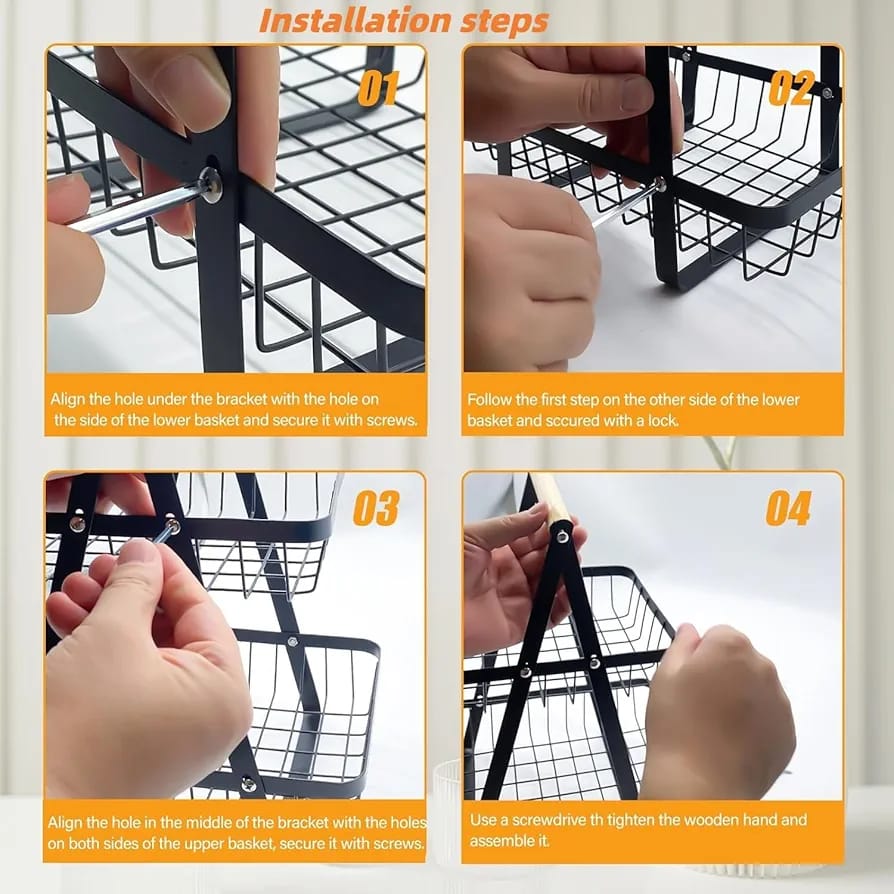 Installation steps

01

Align the hole under the bracket with the hole on the side of the lower basket and secure it with screws.

02

Follow the first step on the other side of the lower basket and sccured with a lock.

03

Align the hole in the middle of the bracket with the holes on both sides of the upper basket, secure it with screws.

04

Use a screwdrive th tighten the wooden hand and assemble it.