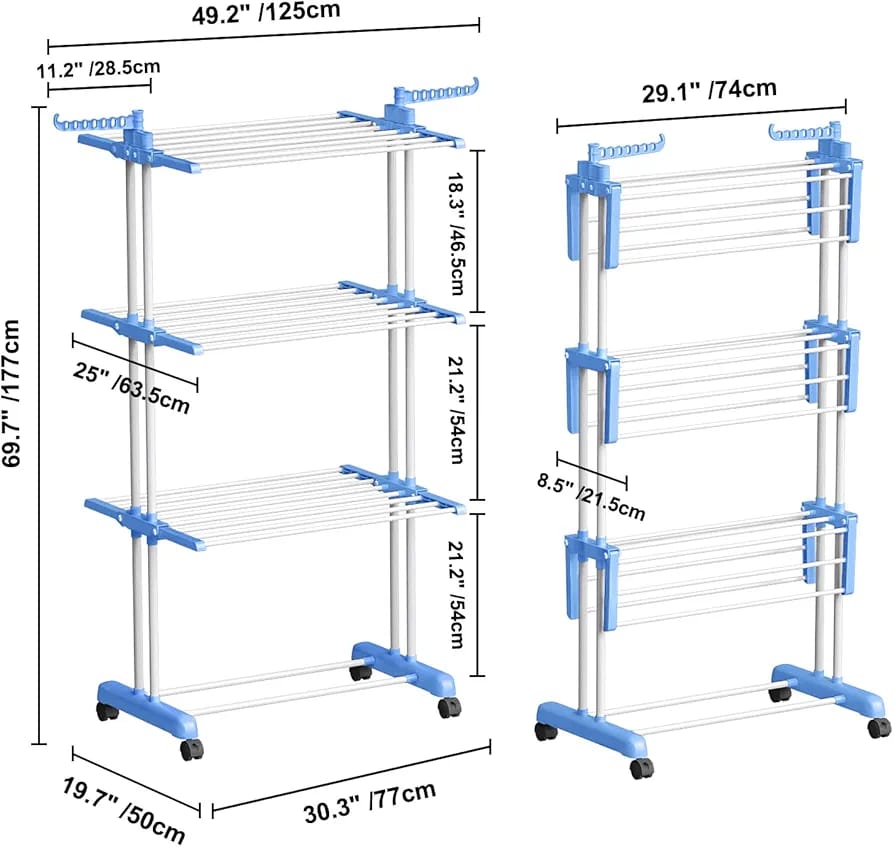 49.2" /125cm

11.2" /28.5cm

69.7" /177cm

18.3" /46.5cm

25" /63.5cm

21.2" /54cm

21.2" /54cm

19.7" /50cm

30.3" /77cm

29.1" /74cm

8.5" /21.5cm