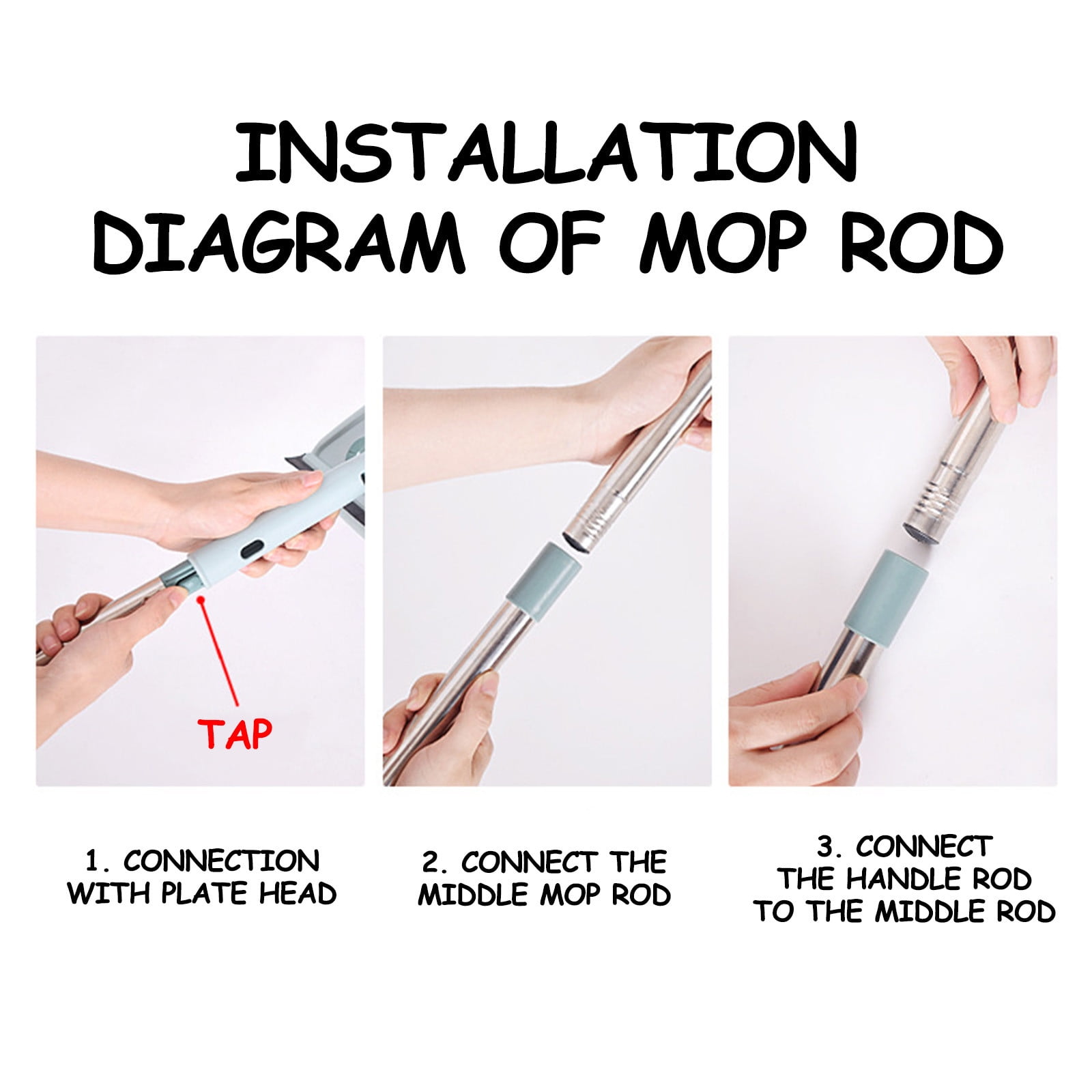 INSTALLATION DIAGRAM OF MOP ROD

TAP

1. CONNECTION WITH PLATE HEAD

2. CONNECT THE MIDDLE MOP ROD

3. CONNECT THE HANDLE ROD TO THE MIDDLE ROD