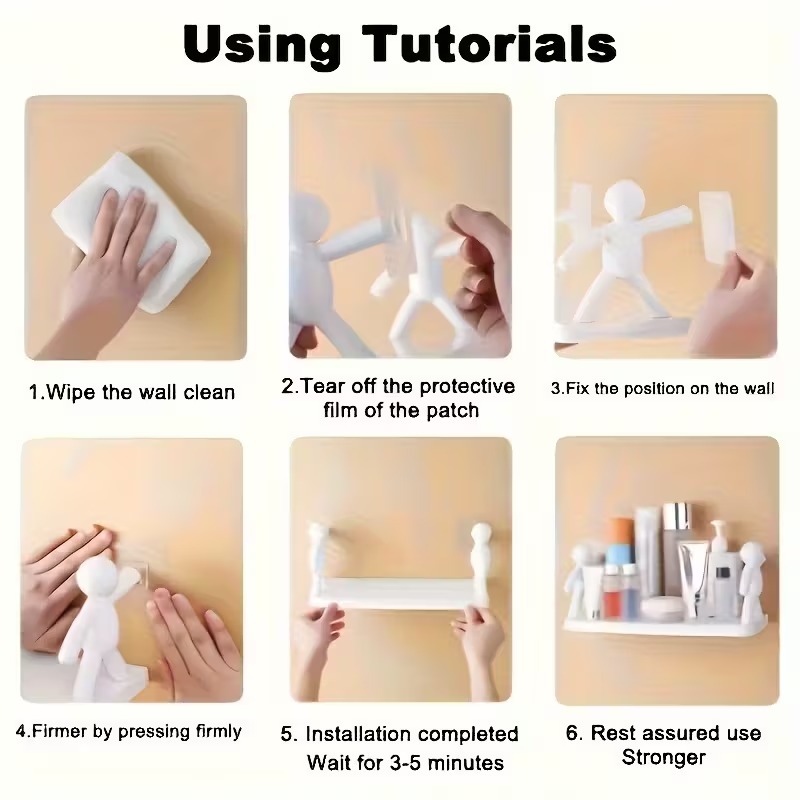 Using Tutorials

1.Wipe the wall clean

2.Tear off the protective film of the patch

3.Fix the position on the wall

4.Firmer by pressing firmly

5. Installation completed Wait for 3-5 minutes

6. Rest assured use Stronger