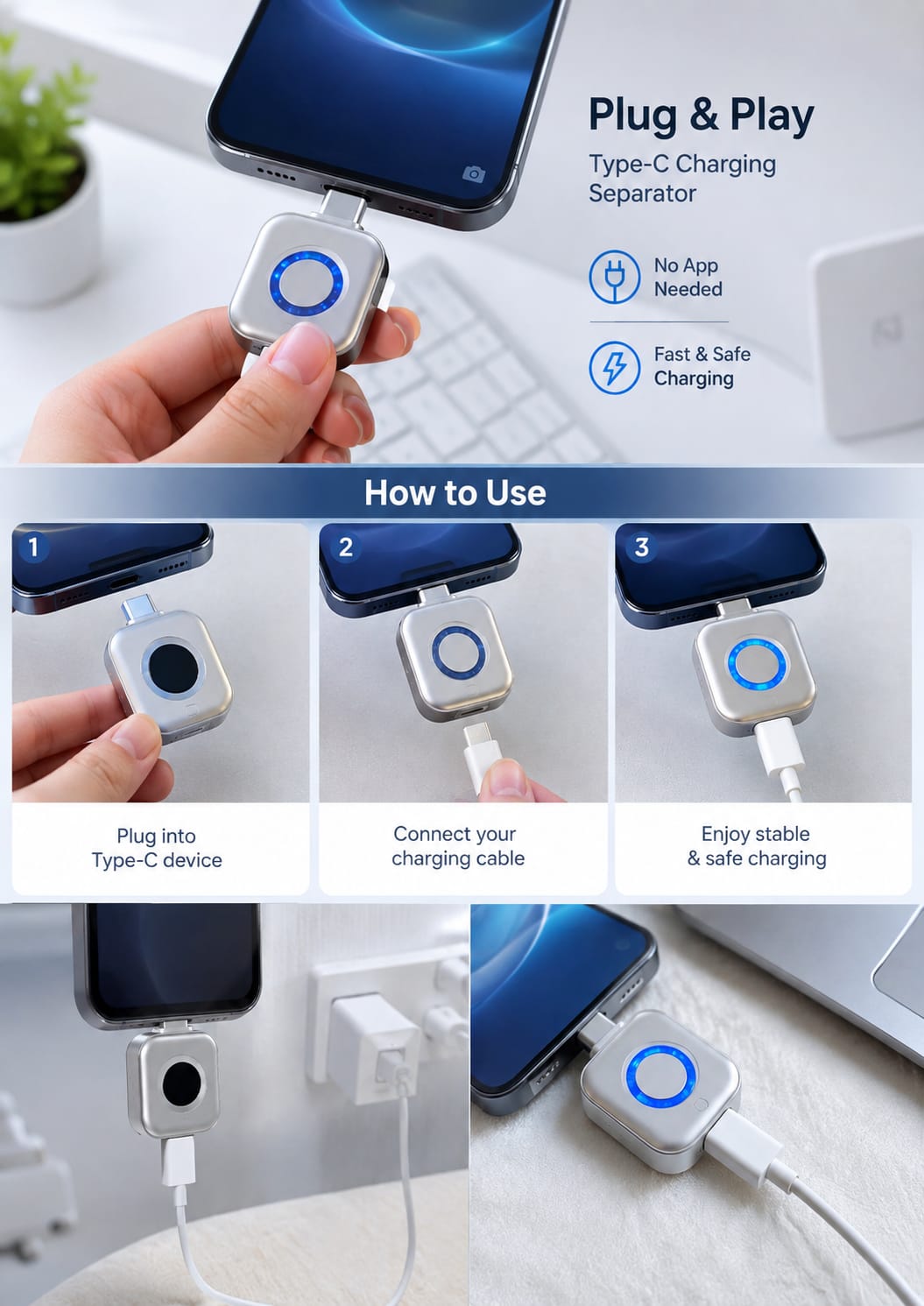 Plug & Play

Type-C Charging Separator

No App Needed

Fast & Safe Charging

How to Use

1

Plug into Type-C device

2

Connect your charging cable

3

Enjoy stable & safe charging